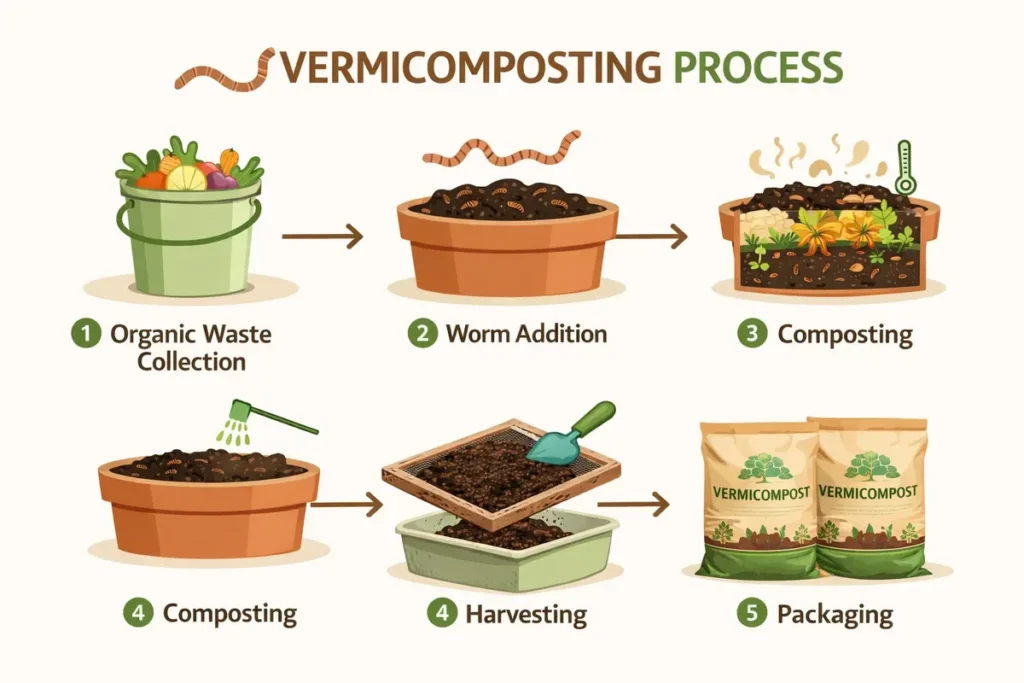 VERMICOMPOSTING PROCESS

1 Organic Waste Collection

2 Worm Addition

3 Composting

4 Composting

4 Harvesting

VERMICOMPOST

VERMICOMPOST

5 Packaging